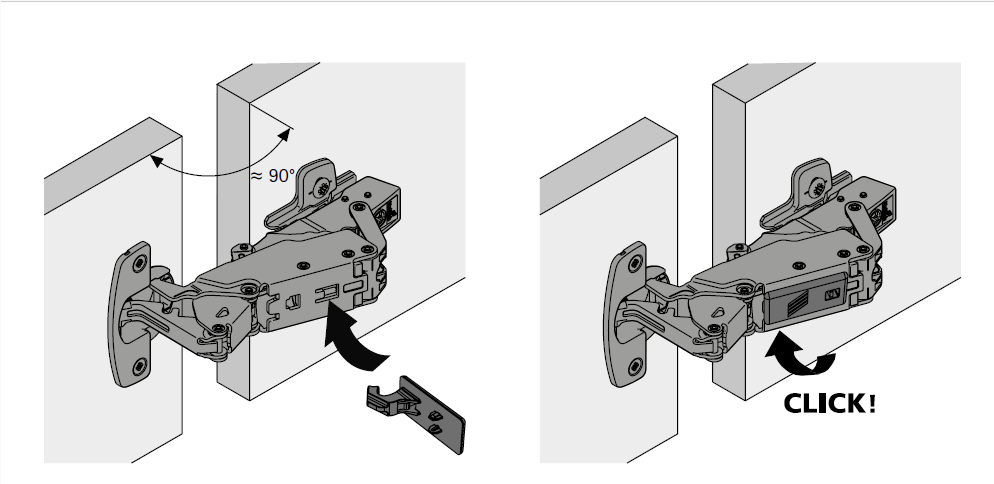 ≈ 90°

CLICK!